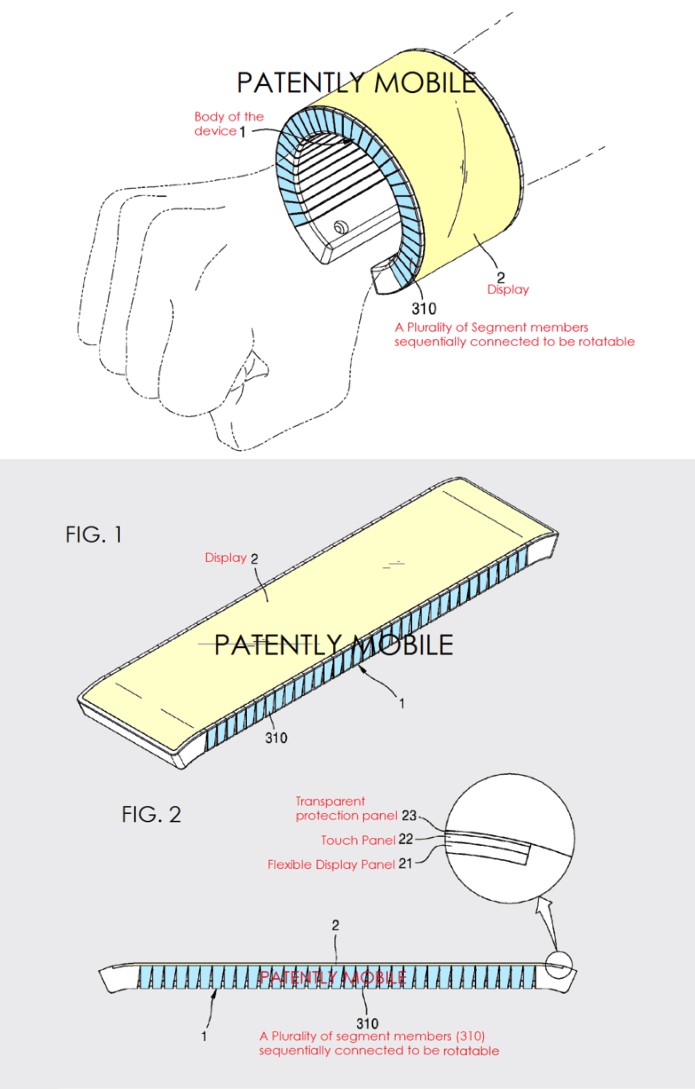 PATENTLY MOBILE

Body of the device 1

2
Display

310
A Plurality of Segment members sequentially connected to be rotatable

FIG. 1

Display 2

PATENTLY MOBILE

1

310

FIG. 2

Transparent protection panel 23
Touch Panel 22
Flexible Display Panel 21

2

PATENTLY MOBILE

1

310
A Plurality of segment members (310) sequentially connected to be rotatable